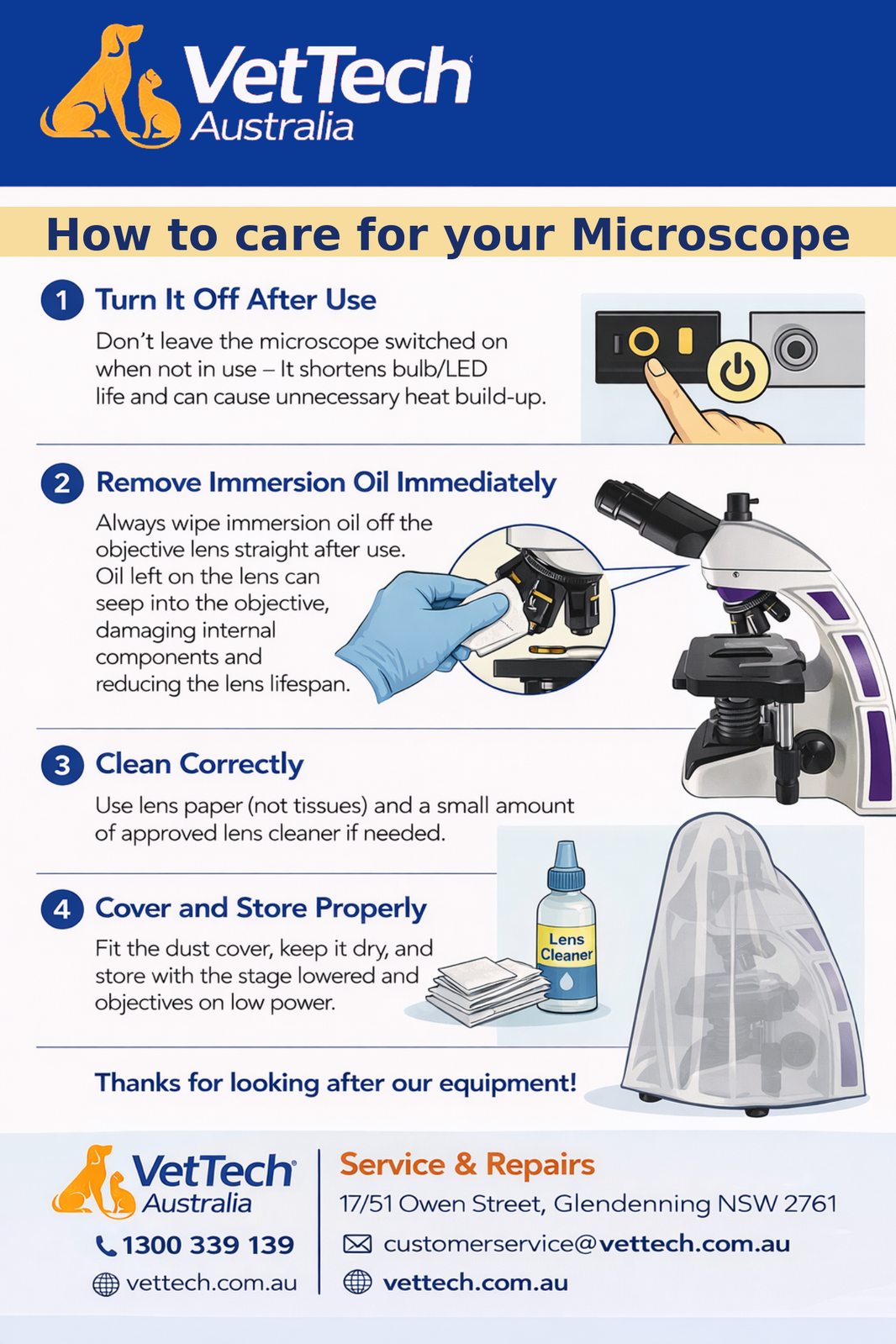 VetTech Australia

How to care for your Microscope

1 Turn It Off After Use

Don't leave the microscope switched on when not in use – It shortens bulb/LED life and can cause unnecessary heat build-up.

2 Remove Immersion Oil Immediately

Always wipe immersion oil off the objective lens straight after use. Oil left on the lens can seep into the objective, damaging internal components and reducing the lens lifespan.

3 Clean Correctly

Use lens paper (not tissues) and a small amount of approved lens cleaner if needed.

4 Cover and Store Properly

Fit the dust cover, keep it dry, and store with the stage lowered and objectives on low power.

Lens Cleaner

Thanks for looking after our equipment!

VetTech Australia

1300 339 139

vettech.com.au

Service & Repairs

17/51 Owen Street, Glendenning NSW 2761

customerservice@vettech.com.au

vettech.com.au