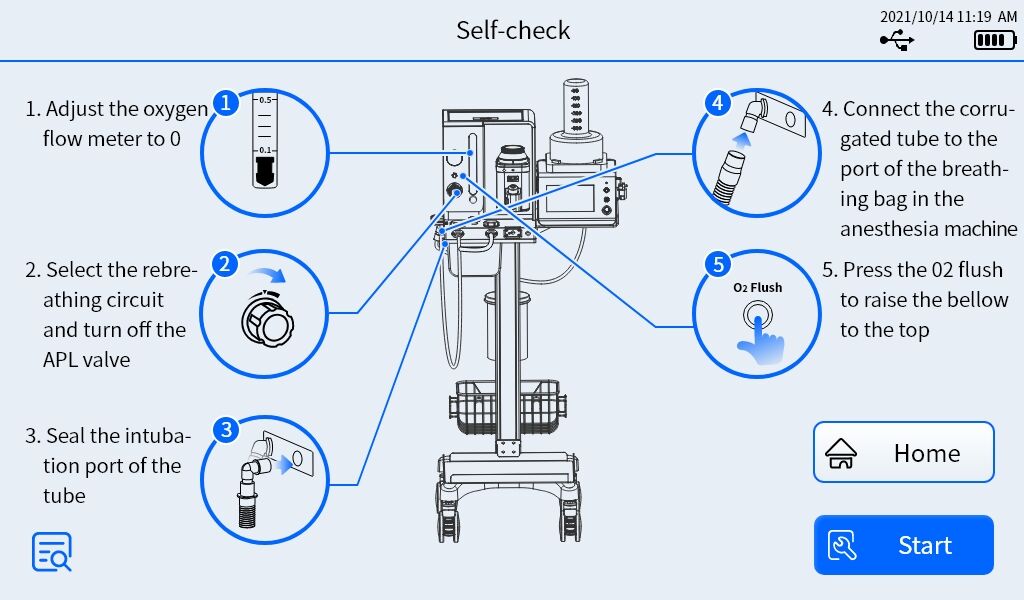 Self-check

2021/10/14 11:19 AM

1. Adjust the oxygen flow meter to 0

1

0.5

0.1

2. Select the rebreathing circuit and turn off the APL valve

2

3. Seal the intubation port of the tube

3

4

4. Connect the corrugated tube to the port of the breathing bag in the anesthesia machine

5

$O_2$ Flush

5. Press the 02 flush to raise the bellow to the top

Home

Start